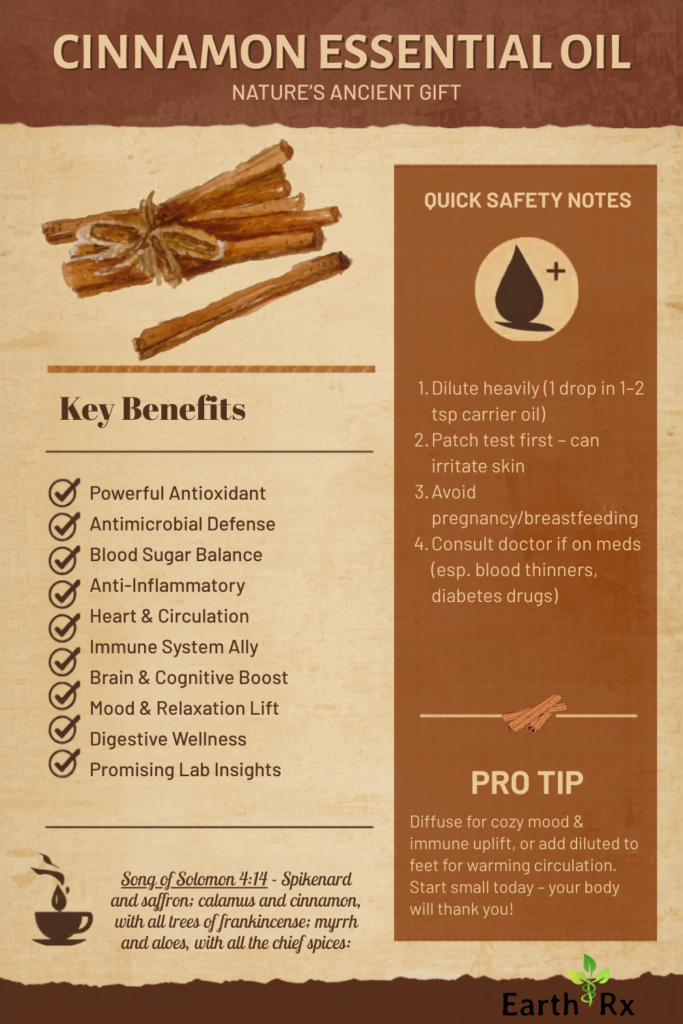 CINNAMON ESSENTIAL OIL

NATURE'S ANCIENT GIFT

Key Benefits

Powerful Antioxidant
Antimicrobial Defense
Blood Sugar Balance
Anti-Inflammatory
Heart & Circulation
Immune System Ally
Brain & Cognitive Boost
Mood & Relaxation Lift
Digestive Wellness
Promising Lab Insights

Song of Solomon 4:14 - Spikenard and saffron; calamus and cinnamon, with all trees of frankincense; myrrh and aloes, with all the chief spices:

QUICK SAFETY NOTES

1. Dilute heavily (1 drop in 1–2 tsp carrier oil)
2. Patch test first – can irritate skin
3. Avoid pregnancy/breastfeeding
4. Consult doctor if on meds (esp. blood thinners, diabetes drugs)

PRO TIP

Diffuse for cozy mood & immune uplift, or add diluted to feet for warming circulation. Start small today – your body will thank you!

Earth Rx